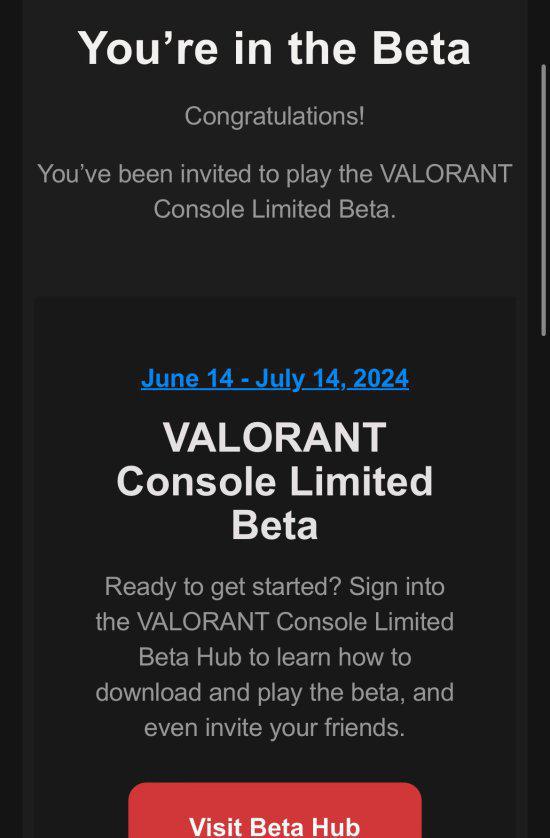 You’re in the Beta

Congratulations!

You’ve been invited to play the VALORANT Console Limited Beta.

June 14 - July 14, 2024

VALORANT Console Limited Beta

Ready to get started? Sign into the VALORANT Console Limited Beta Hub to learn how to download and play the beta, and even invite your friends.

Visit Beta Hub